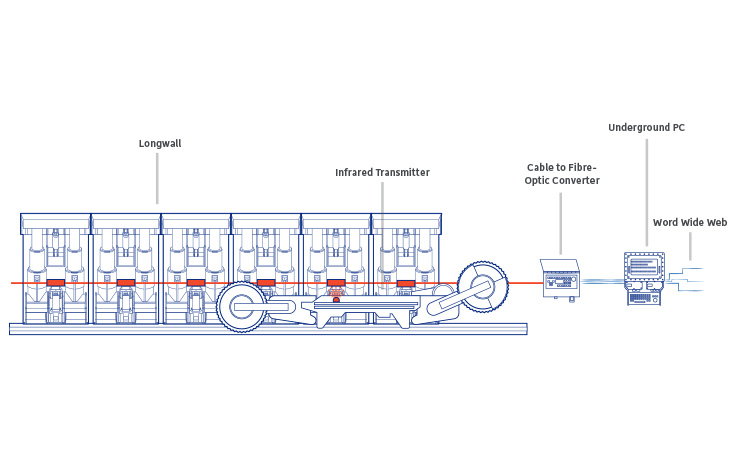 Longwall

Infrared Transmitter

Cable to Fibre-Optic Converter

Underground PC

Word Wide Web